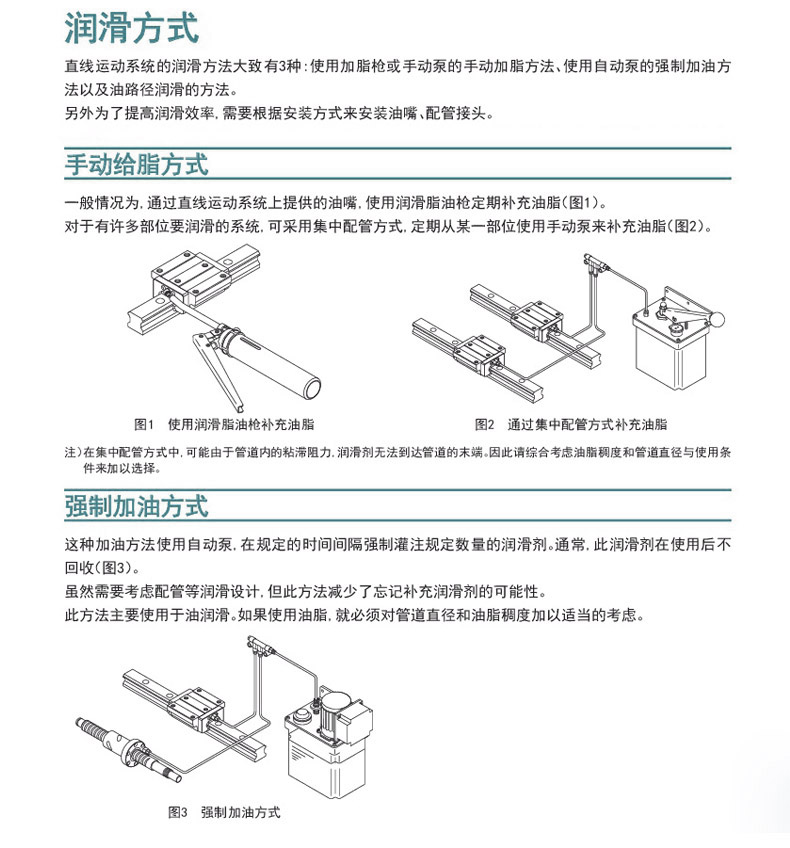 润滑方式

直线运动系统的润滑方法大致有3种：使用加脂枪或手动泵的手动加脂方法、使用自动泵的强制加油方法以及油路径润滑的方法。
另外为了提高润滑效率，需要根据安装方式来安装油嘴、配管接头。

手动给脂方式

一般情况为，通过直线运动系统上提供的油嘴，使用润滑脂油枪定期补充油脂（图1）。
对于有许多部位要润滑的系统，可采用集中配管方式，定期从某一部位使用手动泵来补充油脂（图2）。

图1　使用润滑脂油枪补充油脂

图2　通过集中配管方式补充油脂

注）在集中配管方式中，可能由于管道内的粘滞阻力，润滑剂无法到达管道的末端。因此请综合考虑油脂稠度和管道直径与使用条件来加以选择。

强制加油方式

这种加油方法使用自动泵，在规定的时间间隔强制灌注规定数量的润滑剂。通常，此润滑剂在使用后不回收（图3）。
虽然需要考虑配管等润滑设计，但此方法减少了忘记补充润滑剂的可能性。
此方法主要使用于油润滑。如果使用油脂，就必须对管道直径和油脂稠度加以适当的考虑。

图3　强制加油方式