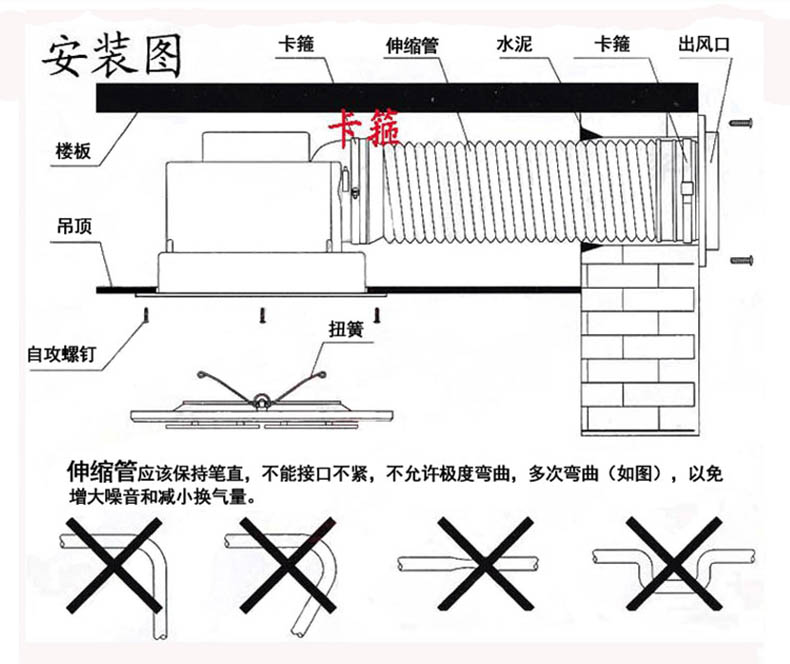 安装图

卡箍
伸缩管
水泥
卡箍
出风口

卡箍

楼板

吊顶

自攻螺钉

扭簧

伸缩管应该保持笔直，不能接口不紧，不允许极度弯曲，多次弯曲（如图），以免增大噪音和减小换气量。