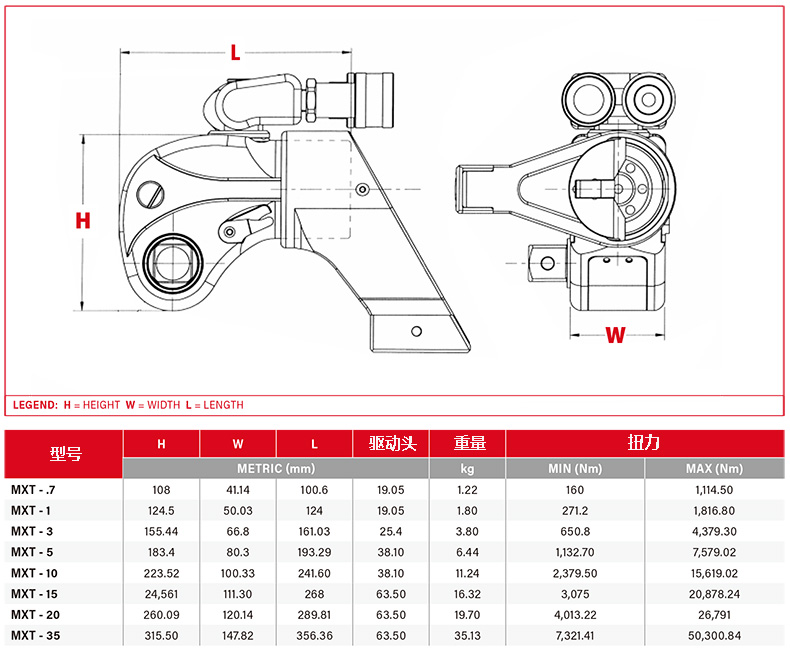 L

H

W

LEGEND: H = HEIGHT W = WIDTH L = LENGTH

| 型号 | H | W | L | 驱动头 | 重量 | 扭力 | |
|---|---|---|---|---|---|---|---|
| | METRIC (mm) | | | | kg | MIN (Nm) | MAX (Nm) |
| MXT - .7 | 108 | 41.14 | 100.6 | 19.05 | 1.22 | 160 | 1,114.50 |
| MXT - 1 | 124.5 | 50.03 | 124 | 19.05 | 1.80 | 271.2 | 1,816.80 |
| MXT - 3 | 155.44 | 66.8 | 161.03 | 25.4 | 3.80 | 650.8 | 4,379.30 |
| MXT - 5 | 183.4 | 80.3 | 193.29 | 38.10 | 6.44 | 1,132.70 | 7,579.02 |
| MXT - 10 | 223.52 | 100.33 | 241.60 | 38.10 | 11.24 | 2,379.50 | 15,619.02 |
| MXT - 15 | 24,561 | 111.30 | 268 | 63.50 | 16.32 | 3,075 | 20,878.24 |
| MXT - 20 | 260.09 | 120.14 | 289.81 | 63.50 | 19.70 | 4,013.22 | 26,791 |
| MXT - 35 | 315.50 | 147.82 | 356.36 | 63.50 | 35.13 | 7,321.41 | 50,300.84 |