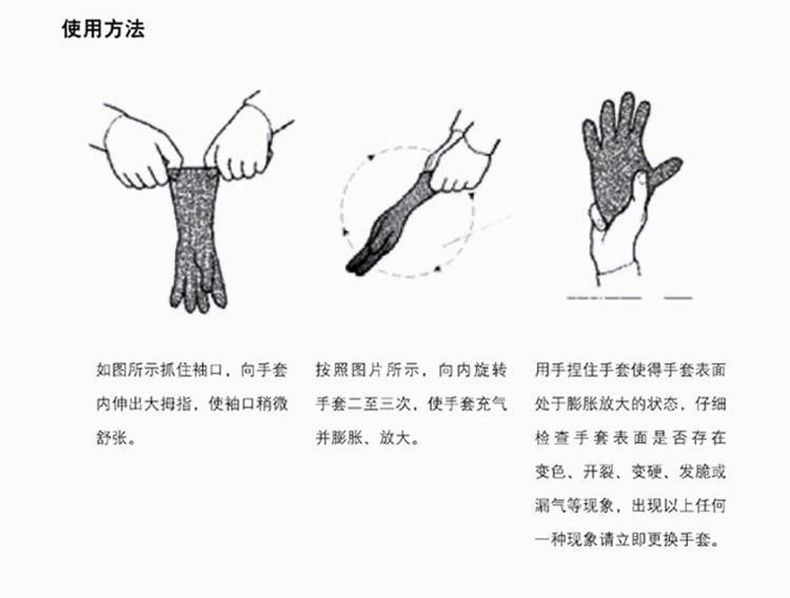 使用方法

如图所示抓住袖口，向手套内伸出大拇指，使袖口稍微舒张。

按照图片所示，向内旋转手套二至三次，使手套充气并膨胀、放大。

用手捏住手套使得手套表面处于膨胀放大的状态，仔细检查手套表面是否存在变色、开裂、变硬、发脆或漏气等现象，出现以上任何一种现象请立即更换手套。