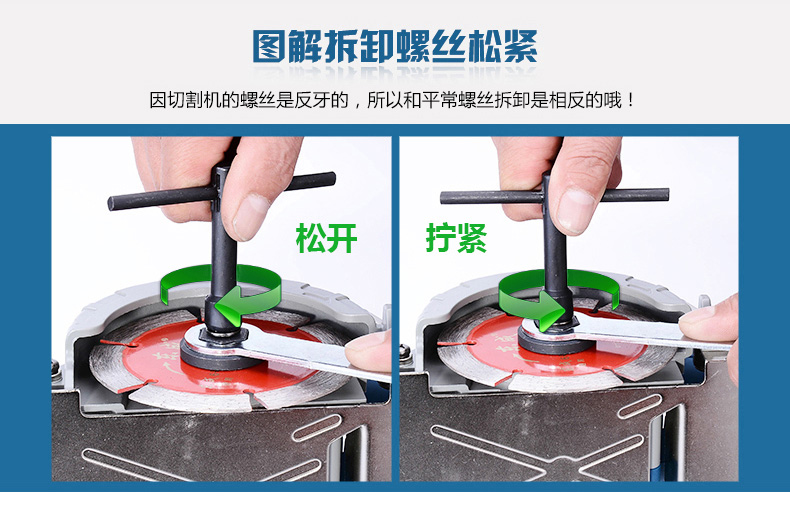 图解拆卸螺丝松紧

因切割机的螺丝是反牙的，所以和平常螺丝拆卸是相反的哦！

松开

拧紧