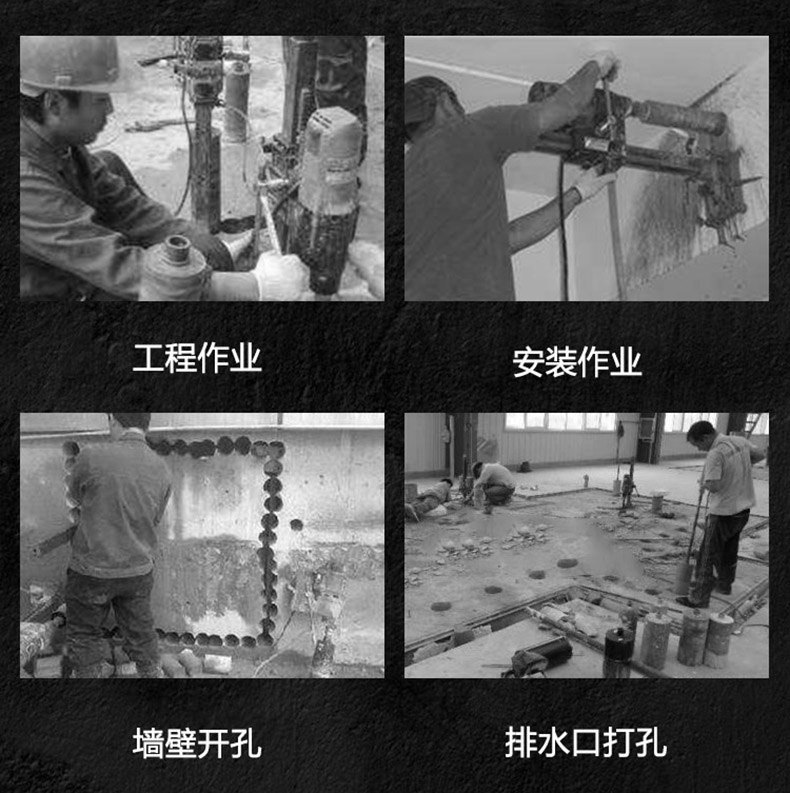 工程作业

安装作业

墙壁开孔

排水口打孔