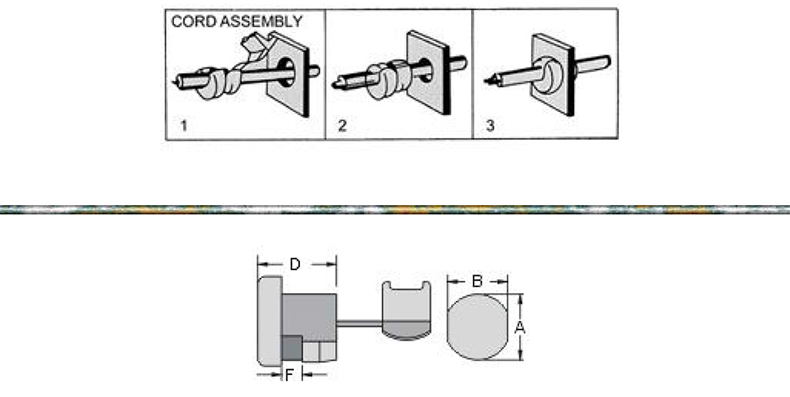 CORD ASSEMBLY

1

2

3

D

B

A

F