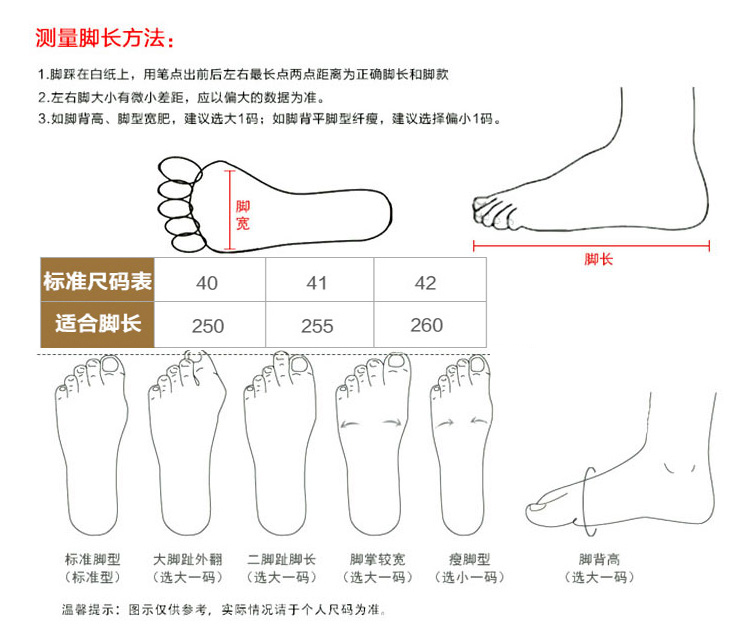 测量脚长方法：

1.脚踩在白纸上，用笔点出前后左右最长点两点距离为正确脚长和脚款

2.左右脚大小有微小差距，应以偏大的数据为准。

3.如脚背高、脚型宽肥，建议选大1码；如脚背平脚型纤瘦，建议选择偏小1码。

脚宽

脚长

| 标准尺码表 | 40 | 41 | 42 |
|---|---|---|---|
| 适合脚长 | 250 | 255 | 260 |

标准脚型
（标准型）

大脚趾外翻
（选大一码）

二脚趾脚长
（选大一码）

脚掌较宽
（选大一码）

瘦脚型
（选小一码）

脚背高
（选大一码）

温馨提示：图示仅供参考，实际情况请于个人尺码为准。