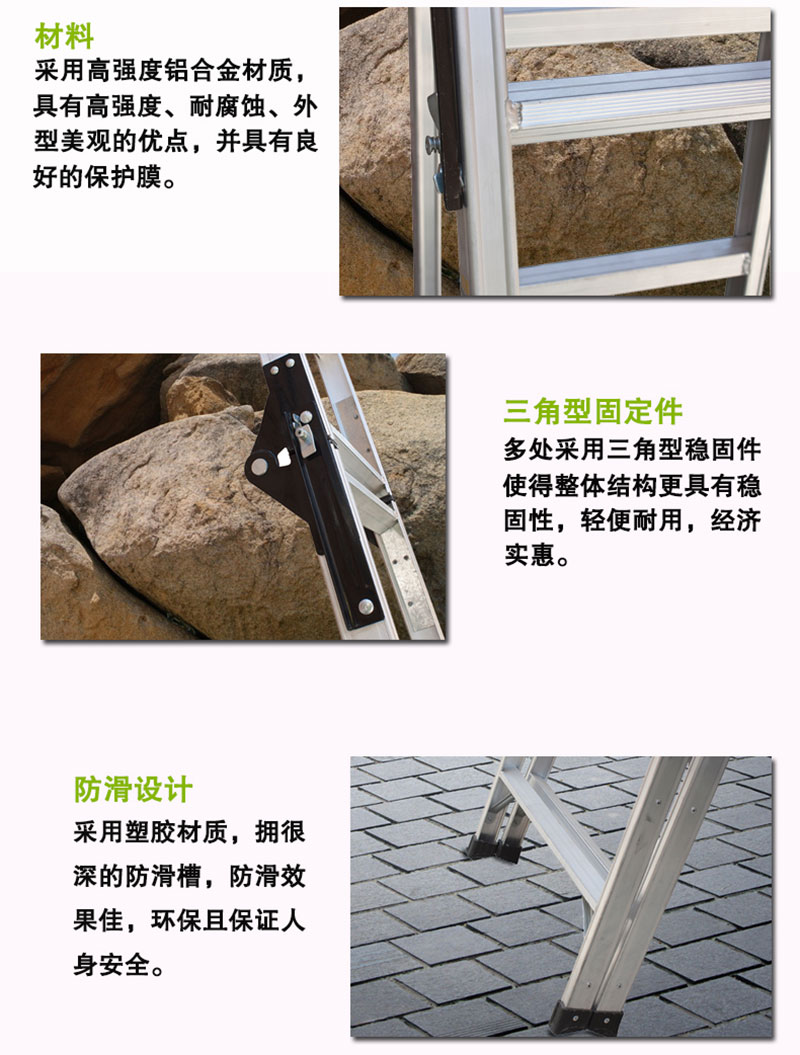 材料
采用高强度铝合金材质，具有高强度、耐腐蚀、外型美观的优点，并具有良好的保护膜。

三角型固定件
多处采用三角型稳固件使得整体结构更具有稳固性，轻便耐用，经济实惠。

防滑设计
采用塑胶材质，拥很深的防滑槽，防滑效果佳，环保且保证人身安全。