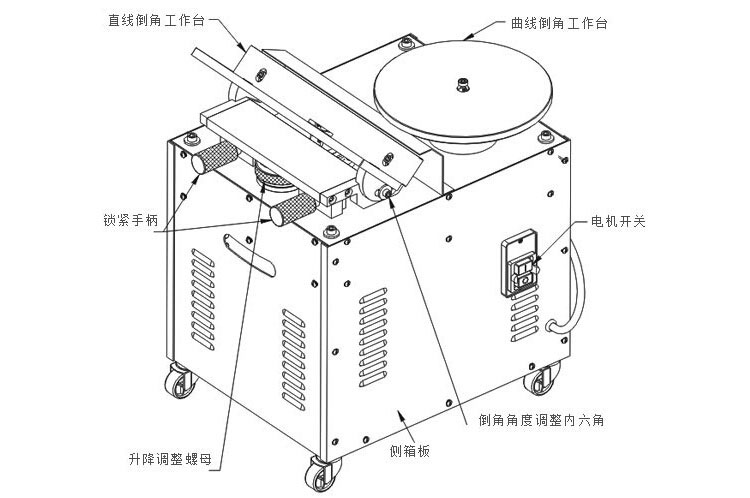 直线倒角工作台
曲线倒角工作台
锁紧手柄
电机开关
倒角角度调整内六角
侧箱板
升降调整螺母