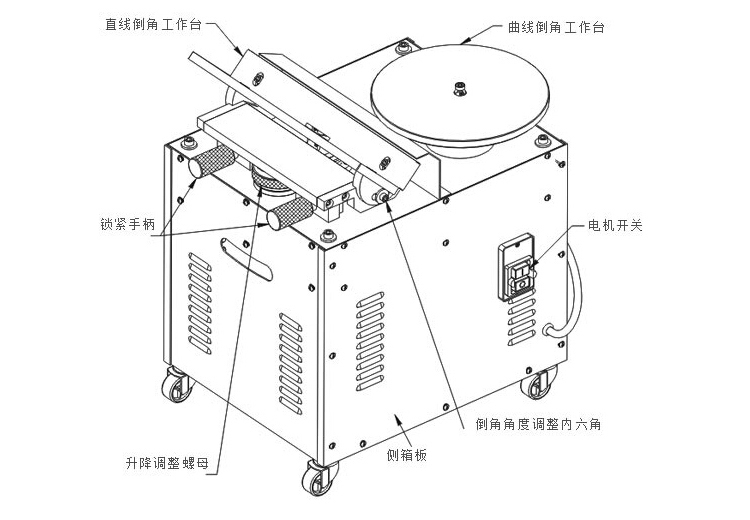 直线倒角工作台
曲线倒角工作台
锁紧手柄
电机开关
倒角角度调整内六角
侧箱板
升降调整螺母