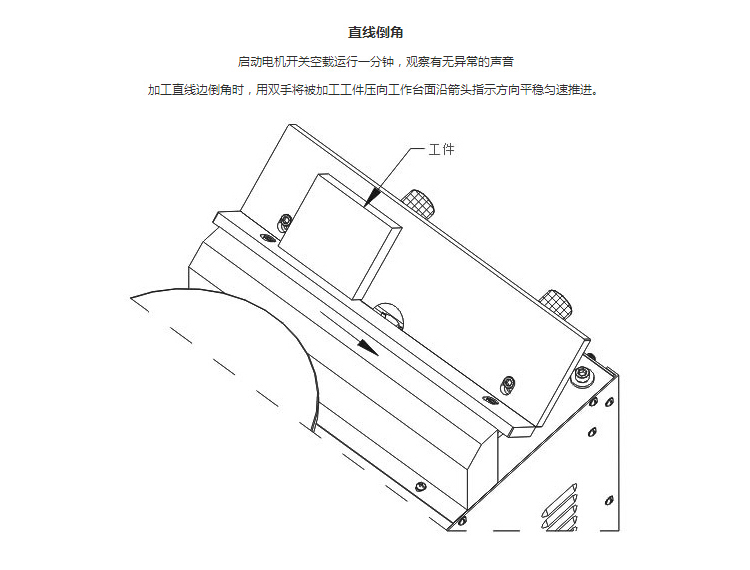 直线倒角

启动电机开关空载运行一分钟，观察有无异常的声音

加工直线边倒角时，用双手将被加工工件压向工作台面沿箭头指示方向平稳匀速推进。

工件