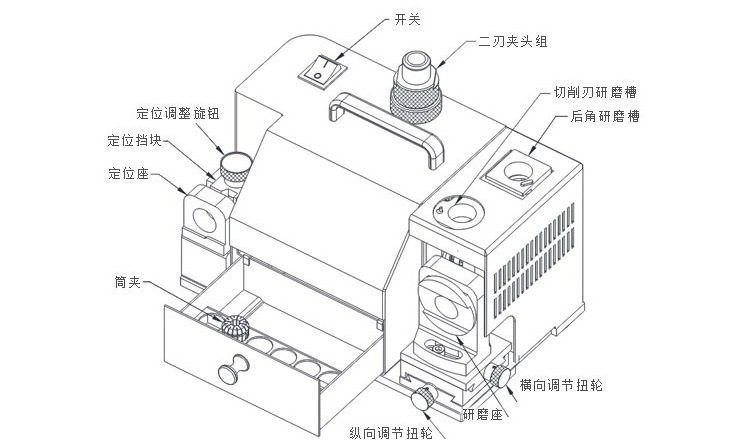 开关
二刃夹头组
切削刃研磨槽
后角研磨槽
定位调整旋钮
定位挡块
定位座
筒夹
横向调节扭轮
研磨座
纵向调节扭轮