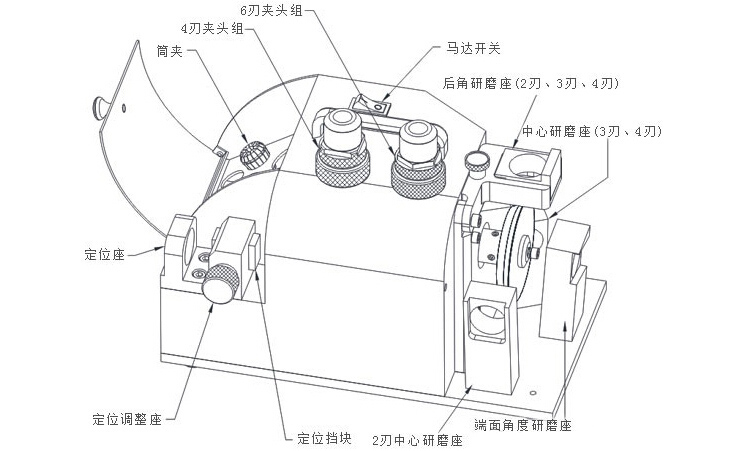 6刃夹头组
4刃夹头组
筒夹
马达开关
后角研磨座(2刃、3刃、4刃)
中心研磨座(3刃、4刃)
定位座
定位调整座
定位挡块
2刃中心研磨座
端面角度研磨座