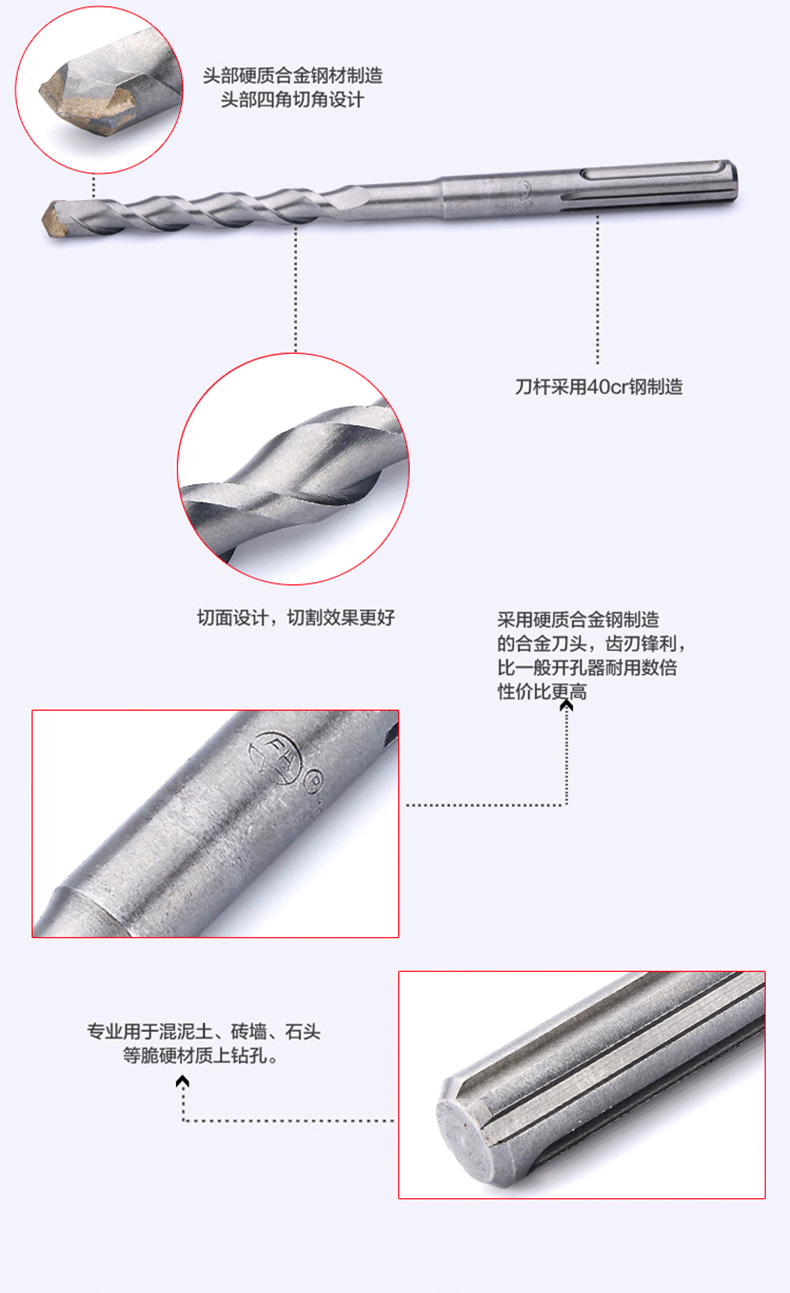 头部硬质合金钢材制造
头部四角切角设计

刀杆采用40cr钢制造

切面设计，切割效果更好

采用硬质合金钢制造的合金刀头，齿刃锋利，比一般开孔器耐用数倍性价比更高

专业用于混泥土、砖墙、石头等脆硬材质上钻孔。