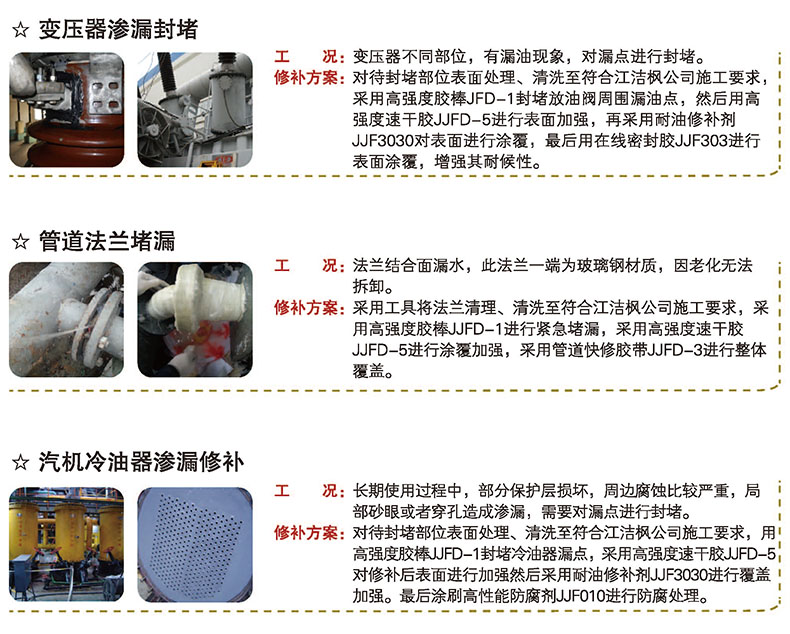 ☆ 变压器渗漏封堵

工　况：变压器不同部位，有漏油现象，对漏点进行封堵。
修补方案：对待封堵部位表面处理、清洗至符合江洁枫公司施工要求，采用高强度胶棒JFD-1封堵放油阀周围漏油点，然后用高强度速干胶JJFD-5进行表面加强，再采用耐油修补剂JJF3030对表面进行涂覆，最后用在线密封胶JJF303进行表面涂覆，增强其耐候性。

☆ 管道法兰堵漏

工　况：法兰结合面漏水，此法兰一端为玻璃钢材质，因老化无法拆卸。
修补方案：采用工具将法兰清理、清洗至符合江洁枫公司施工要求，采用高强度胶棒JJFD-1进行紧急堵漏，采用高强度速干胶JJFD-5进行涂覆加强，采用管道快修胶带JJFD-3进行整体覆盖。

☆ 汽机冷油器渗漏修补

工　况：长期使用过程中，部分保护层损坏，周边腐蚀比较严重，局部砂眼或者穿孔造成渗漏，需要对漏点进行封堵。
修补方案：对待封堵部位表面处理、清洗至符合江洁枫公司施工要求，用高强度胶棒JJFD-1封堵冷油器漏点，采用高强度速干胶JJFD-5对修补后表面进行加强然后采用耐油修补剂JJF3030进行覆盖加强。最后涂刷高性能防腐剂JJF010进行防腐处理。