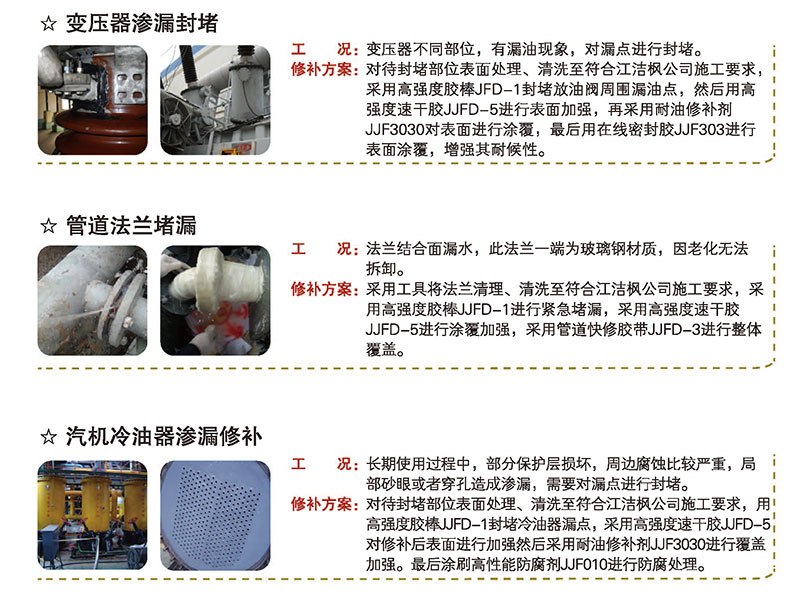 ☆ 变压器渗漏封堵

工　　况：变压器不同部位，有漏油现象，对漏点进行封堵。

修补方案：对待封堵部位表面处理、清洗至符合江洁枫公司施工要求，采用高强度胶棒JFD-1封堵放油阀周围漏油点，然后用高强度速干胶JJFD-5进行表面加强，再采用耐油修补剂JJF3030对表面进行涂覆，最后用在线密封胶JJF303进行表面涂覆，增强其耐候性。

☆ 管道法兰堵漏

工　　况：法兰结合面漏水，此法兰一端为玻璃钢材质，因老化无法拆卸。

修补方案：采用工具将法兰清理、清洗至符合江洁枫公司施工要求，采用高强度胶棒JJFD-1进行紧急堵漏，采用高强度速干胶JJFD-5进行涂覆加强，采用管道快修胶带JJFD-3进行整体覆盖。

☆ 汽机冷油器渗漏修补

工　　况：长期使用过程中，部分保护层损坏，周边腐蚀比较严重，局部砂眼或者穿孔造成渗漏，需要对漏点进行封堵。

修补方案：对待封堵部位表面处理、清洗至符合江洁枫公司施工要求，用高强度胶棒JJFD-1封堵冷油器漏点，采用高强度速干胶JJFD-5对修补后表面进行加强然后采用耐油修补剂JJF3030进行覆盖加强。最后涂刷高性能防腐剂JJF010进行防腐处理。