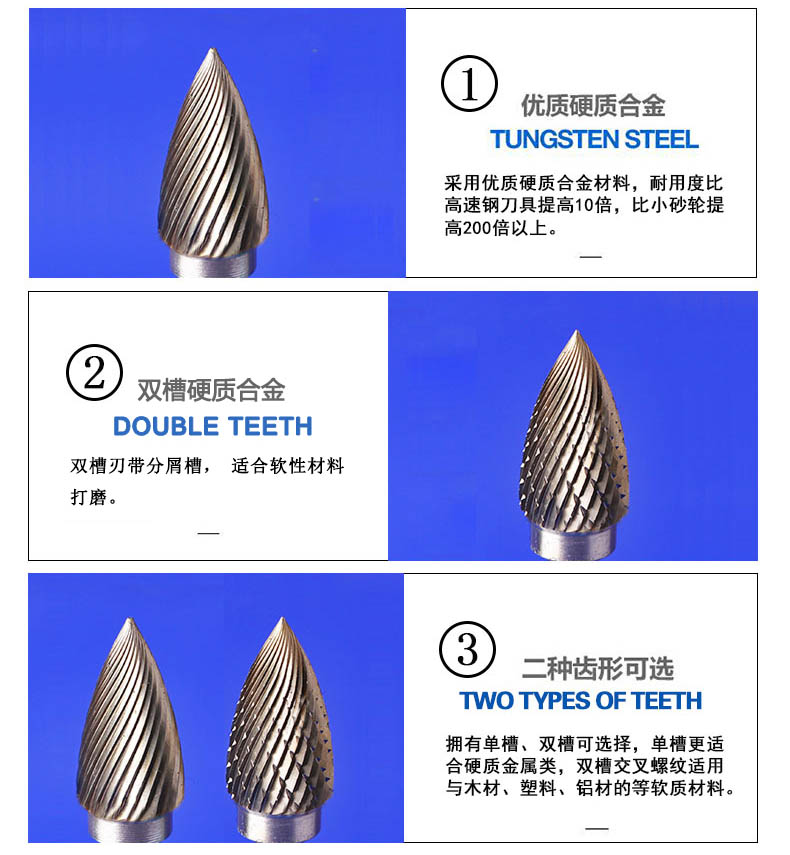 ① 优质硬质合金
TUNGSTEN STEEL

采用优质硬质合金材料，耐用度比高速钢刀具提高10倍，比小砂轮提高200倍以上。

—

② 双槽硬质合金
DOUBLE TEETH

双槽刃带分屑槽， 适合软性材料打磨。

—

③ 二种齿形可选
TWO TYPES OF TEETH

拥有单槽、双槽可选择，单槽更适合硬质金属类，双槽交叉螺纹适用与木材、塑料、铝材的等软质材料。

—