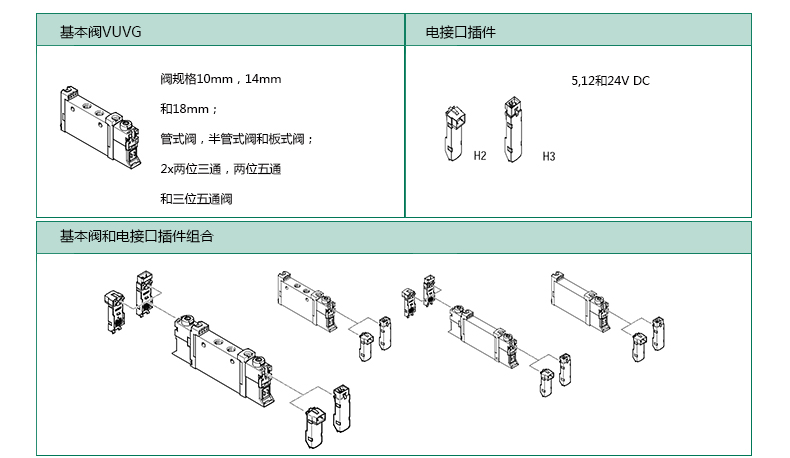 基本阀VUVG

阀规格10mm，14mm

和18mm；

管式阀，半管式阀和板式阀；

2x两位三通，两位五通

和三位五通阀

电接口插件

5,12和24V DC

H2

H3

基本阀和电接口插件组合