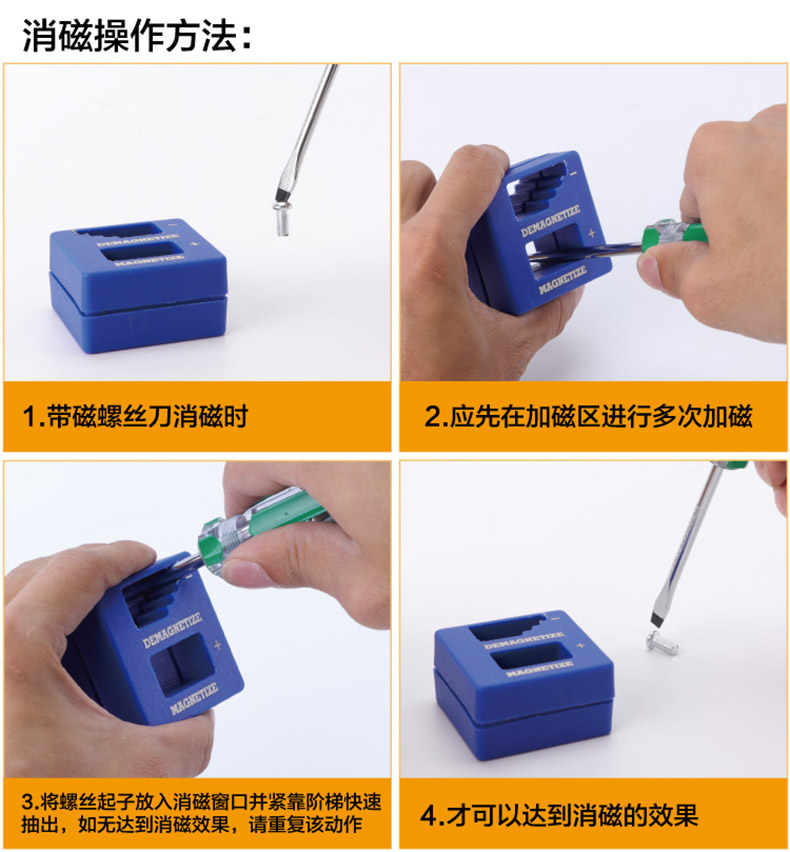 消磁操作方法：

DEMAGNETIZE
MAGNETIZE

1.带磁螺丝刀消磁时

DEMAGNETIZE
MAGNETIZE

2.应先在加磁区进行多次加磁

DEMAGNETIZE
MAGNETIZE

3.将螺丝起子放入消磁窗口并紧靠阶梯快速抽出，如无达到消磁效果，请重复该动作

DEMAGNETIZE
MAGNETIZE

4.才可以达到消磁的效果