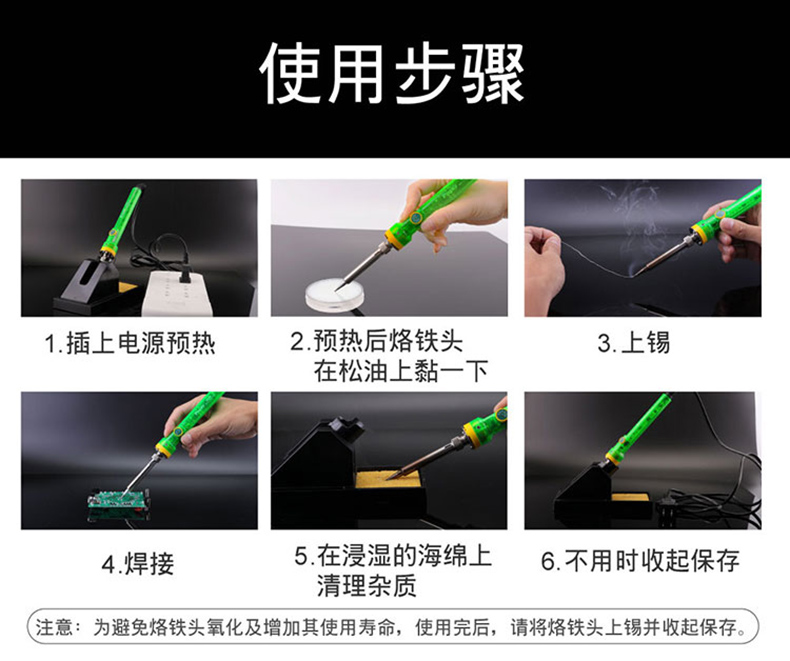 使用步骤

1.插上电源预热

2.预热后烙铁头在松油上黏一下

3.上锡

4.焊接

5.在浸湿的海绵上清理杂质

6.不用时收起保存

注意：为避免烙铁头氧化及增加其使用寿命，使用完后，请将烙铁头上锡并收起保存。