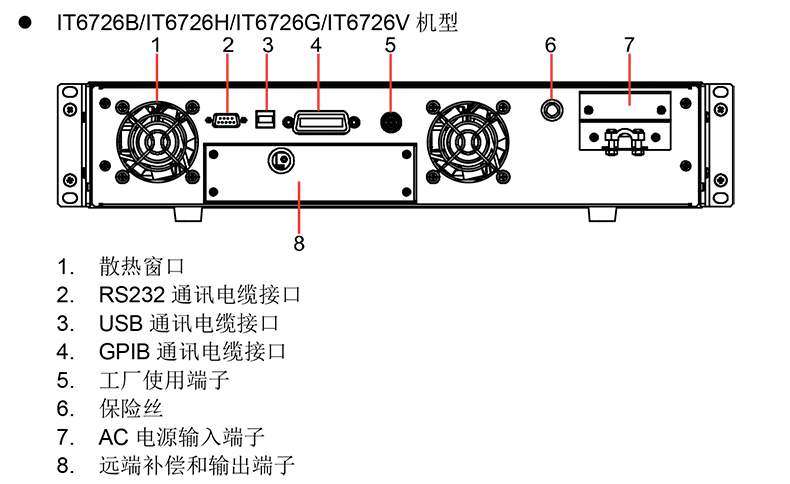 ● IT6726B/IT6726H/IT6726G/IT6726V 机型

1 2 3 4 5 6 7

8

1. 散热窗口
2. RS232 通讯电缆接口
3. USB 通讯电缆接口
4. GPIB 通讯电缆接口
5. 工厂使用端子
6. 保险丝
7. AC 电源输入端子
8. 远端补偿和输出端子