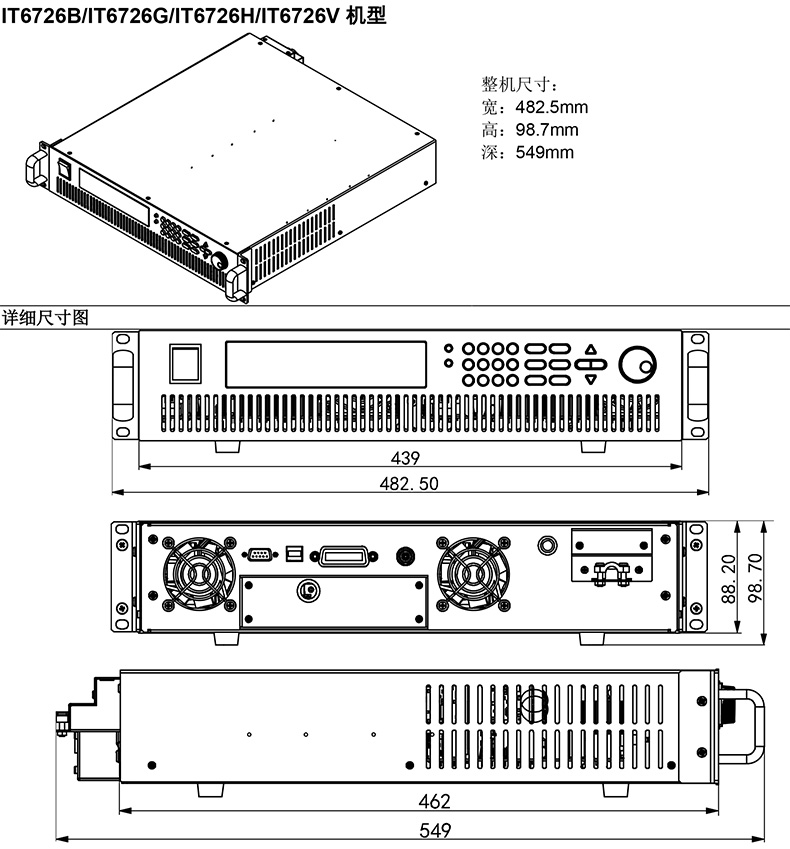 IT6726B/IT6726G/IT6726H/IT6726V 机型

整机尺寸：
宽：482.5mm
高：98.7mm
深：549mm

详细尺寸图

439

482. 50

88. 20

98. 70

462

549