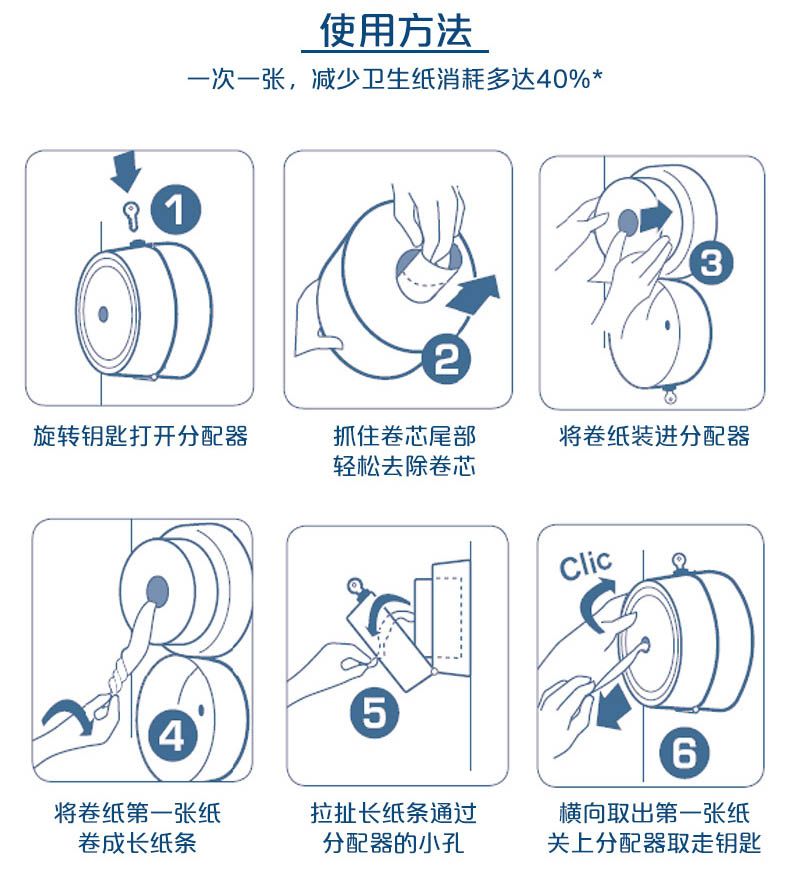 使用方法

一次一张，减少卫生纸消耗多达40%*

1

旋转钥匙打开分配器

2

抓住卷芯尾部
轻松去除卷芯

3

将卷纸装进分配器

4

将卷纸第一张纸
卷成长纸条

5

拉扯长纸条通过
分配器的小孔

Clic

6

横向取出第一张纸
关上分配器取走钥匙