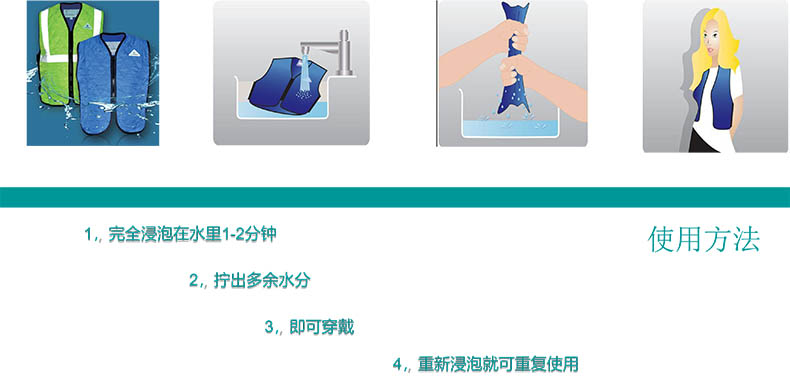 1,, 完全浸泡在水里1-2分钟

使用方法

2,, 拧出多余水分

3,, 即可穿戴

4,, 重新浸泡就可重复使用