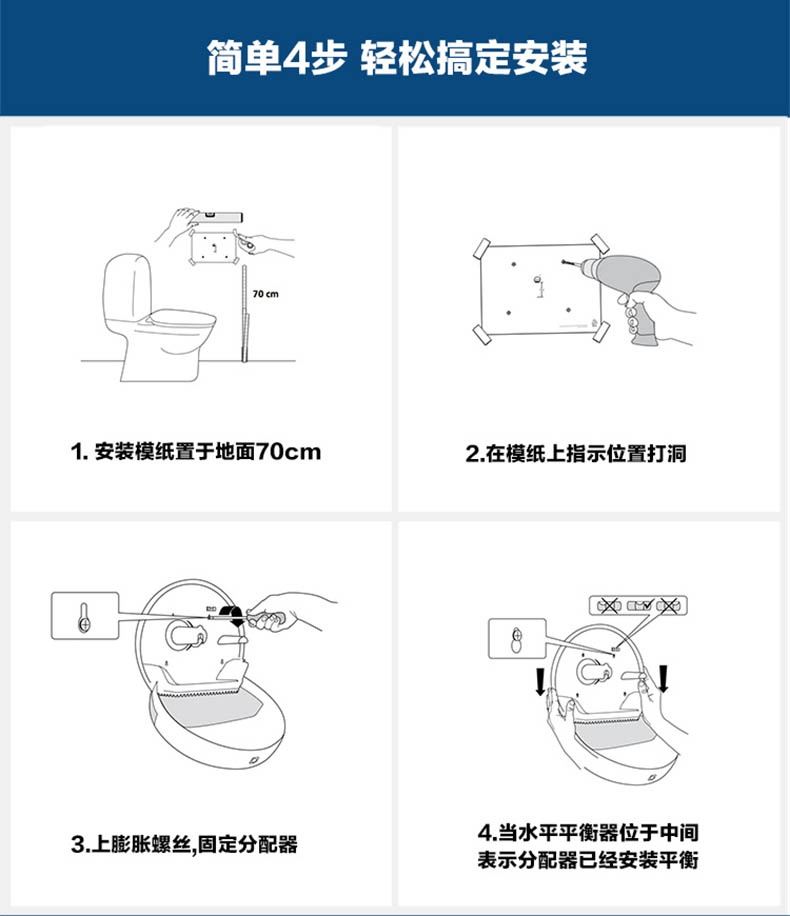 简单4步 轻松搞定安装

70 cm

1. 安装模纸置于地面70cm

2.在模纸上指示位置打洞

3.上膨胀螺丝,固定分配器

4.当水平平衡器位于中间表示分配器已经安装平衡