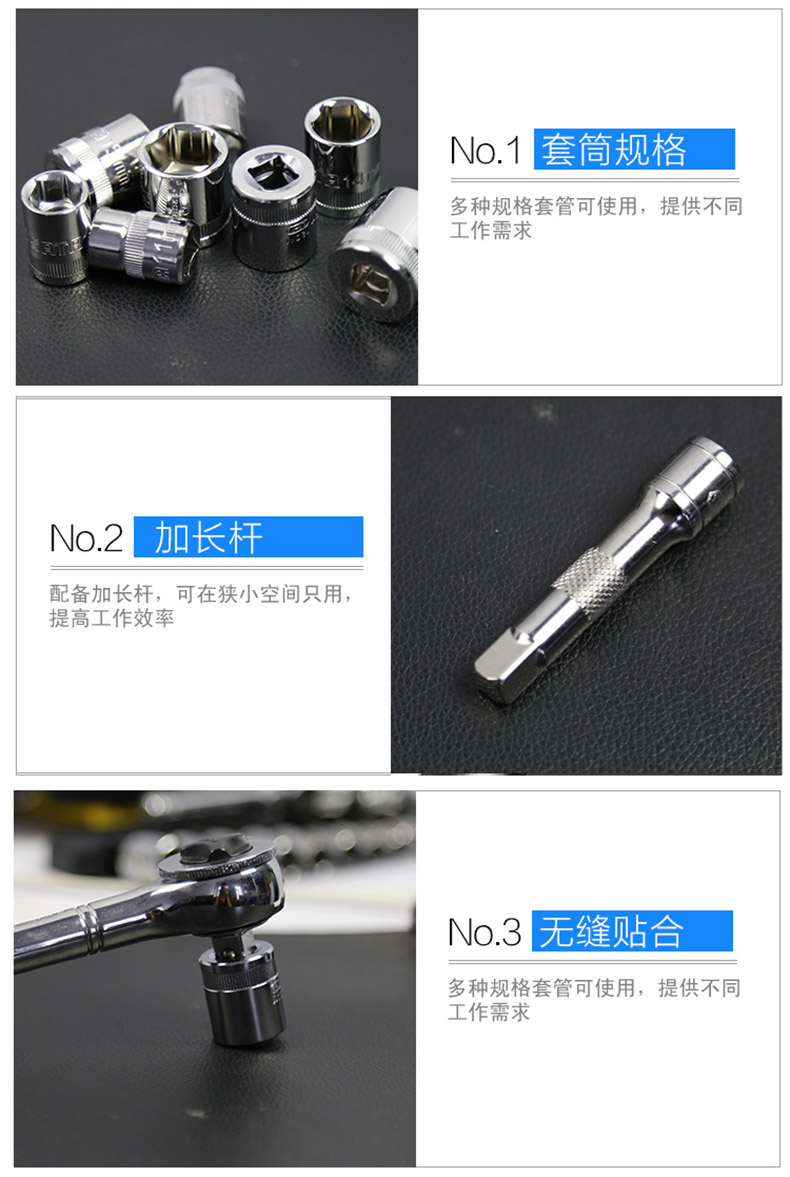 No.1 套筒规格

多种规格套管可使用，提供不同工作需求

No.2 加长杆

配备加长杆，可在狭小空间只用，提高工作效率

No.3 无缝贴合

多种规格套管可使用，提供不同工作需求