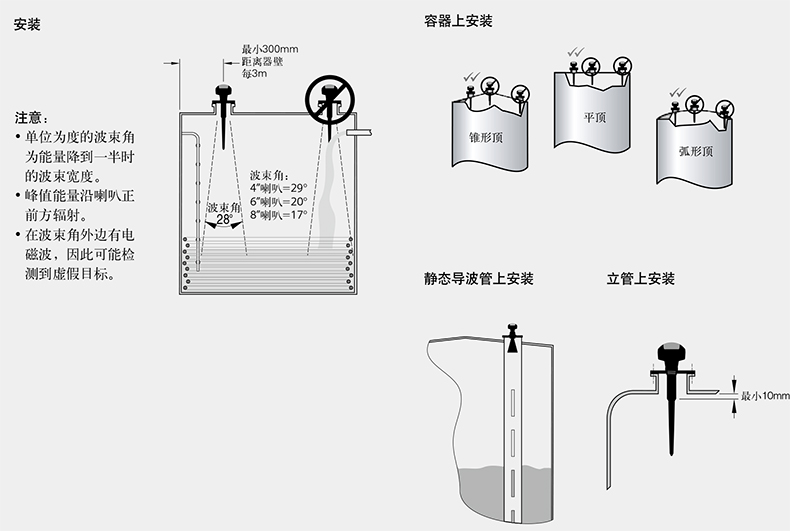 安装

注意：
• 单位为度的波束角为能量降到一半时的波束宽度。
• 峰值能量沿喇叭正前方辐射。
• 在波束角外边有电磁波，因此可能检测到虚假目标。

最小300mm
距离器壁
每3m

波束角
28°

波束角：
4"喇叭=29°
6"喇叭=20°
8"喇叭=17°

容器上安装

锥形顶

平顶

弧形顶

静态导波管上安装

立管上安装

最小10mm