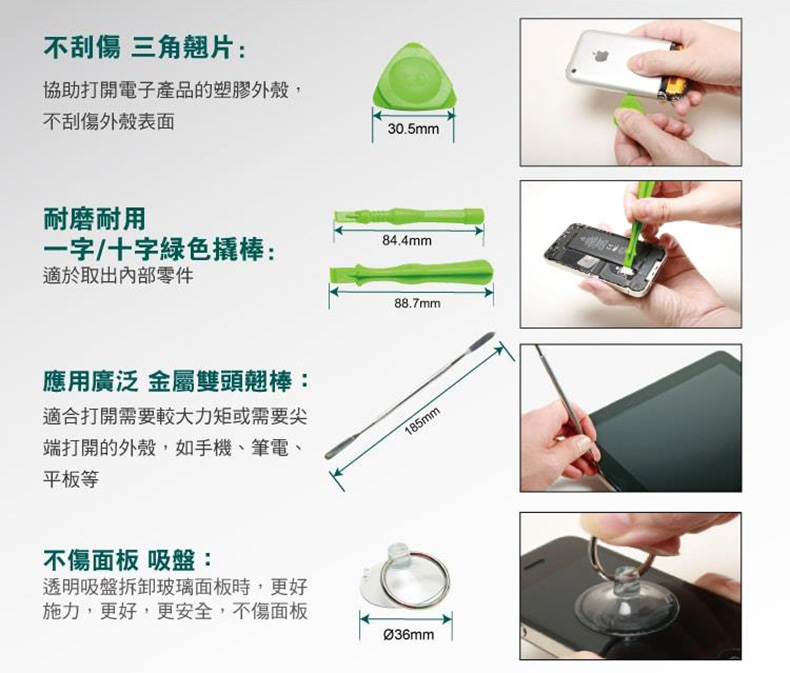 不刮傷 三角翹片：

協助打開電子產品的塑膠外殼，不刮傷外殼表面

30.5mm

耐磨耐用
一字/十字綠色撬棒：
適於取出內部零件

84.4mm

88.7mm

應用廣泛 金屬雙頭翹棒：

適合打開需要較大力矩或需要尖端打開的外殼，如手機、筆電、平板等

185mm

不傷面板 吸盤：
透明吸盤拆卸玻璃面板時，更好施力，更好，更安全，不傷面板

Ø36mm