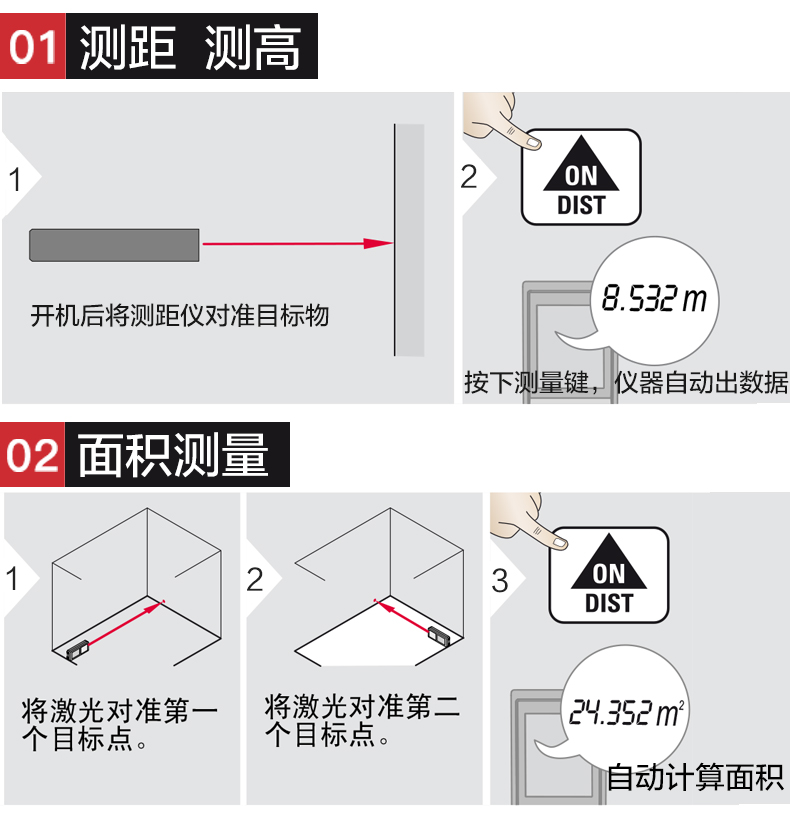 01 测距 测高

1

开机后将测距仪对准目标物

2

ON
DIST

8.532 m

按下测量键，仪器自动出数据

02 面积测量

1

将激光对准第一个目标点。

2

将激光对准第二个目标点。

3

ON
DIST

24.352 $m^2$

自动计算面积