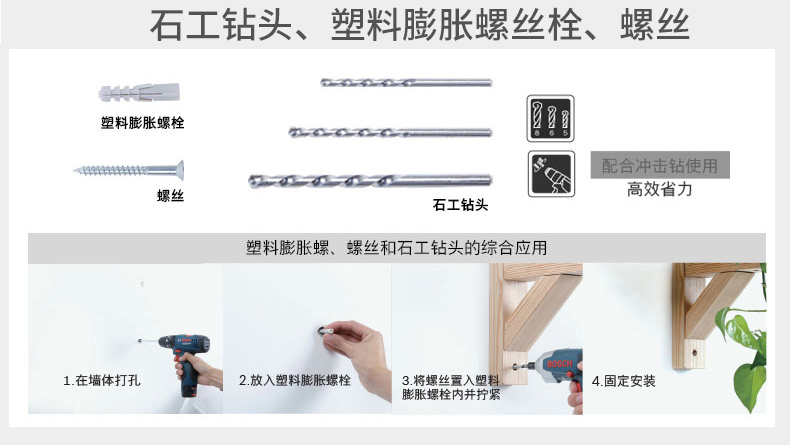 石工钻头、塑料膨胀螺丝栓、螺丝

塑料膨胀螺栓

螺丝

石工钻头

8 6 5

配合冲击钻使用
高效省力

塑料膨胀螺、螺丝和石工钻头的综合应用

1.在墙体打孔

2.放入塑料膨胀螺栓

3.将螺丝置入塑料膨胀螺栓内并拧紧

BOSCH

4.固定安装