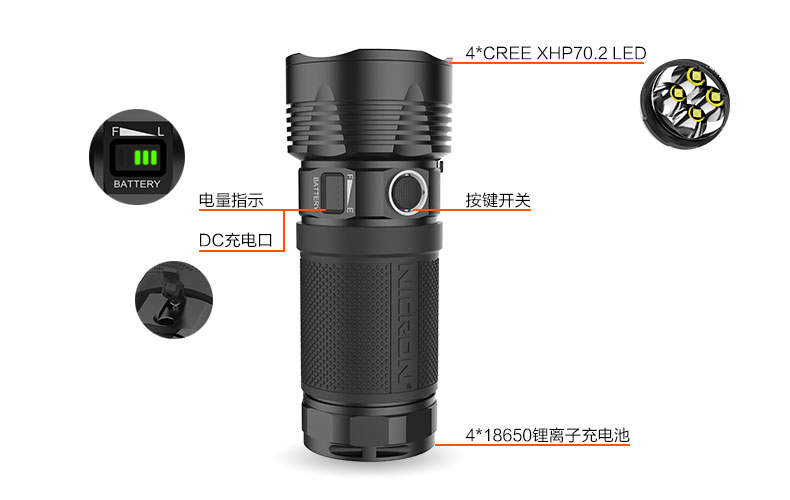 4*CREE XHP70.2 LED

F L

BATTERY

电量指示

DC充电口

BATTERY F E

按键开关

NICRON

4*18650锂离子充电池