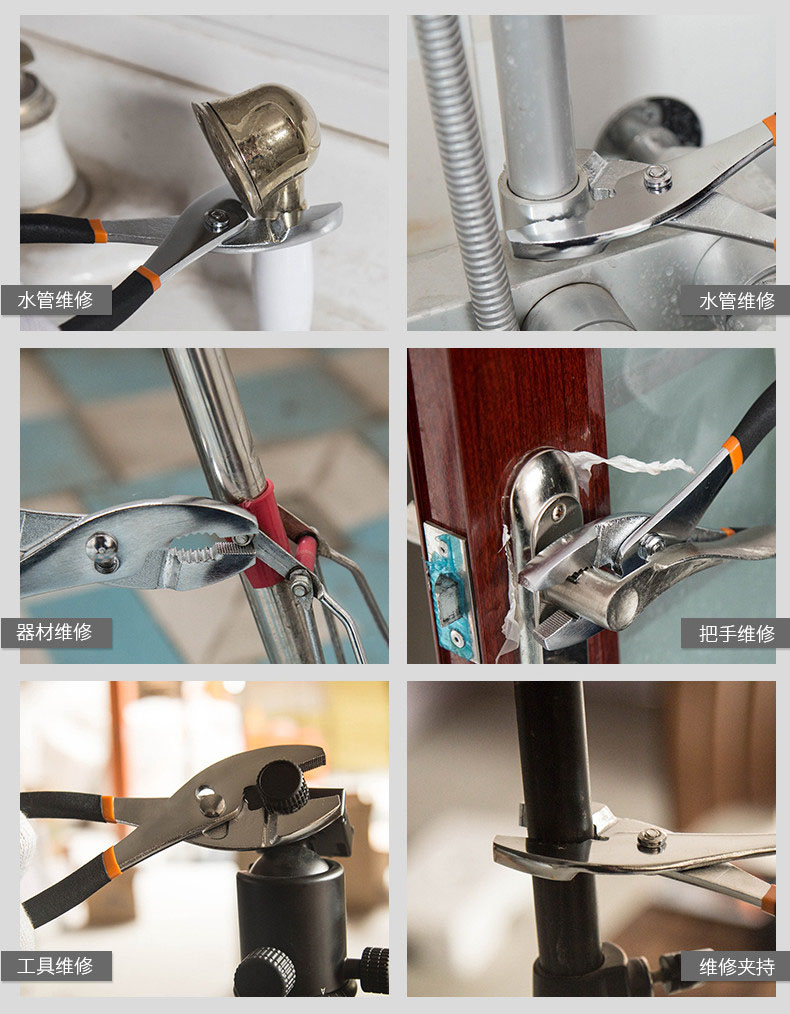 水管维修

水管维修

器材维修

把手维修

工具维修

维修夹持