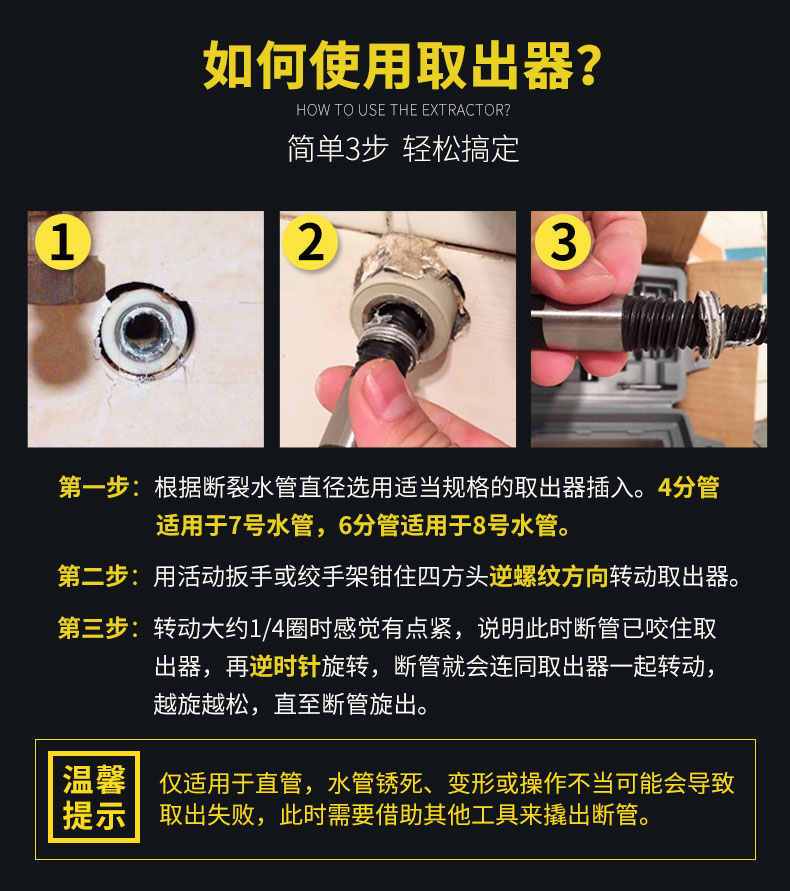 如何使用取出器?

HOW TO USE THE EXTRACTOR?

简单3步 轻松搞定

1

2

3

第一步：根据断裂水管直径选用适当规格的取出器插入。4分管适用于7号水管，6分管适用于8号水管。

第二步：用活动扳手或绞手架钳住四方头逆螺纹方向转动取出器。

第三步：转动大约1/4圈时感觉有点紧，说明此时断管已咬住取出器，再逆时针旋转，断管就会连同取出器一起转动，越旋越松，直至断管旋出。

温馨提示

仅适用于直管，水管锈死、变形或操作不当可能会导致取出失败，此时需要借助其他工具来撬出断管。