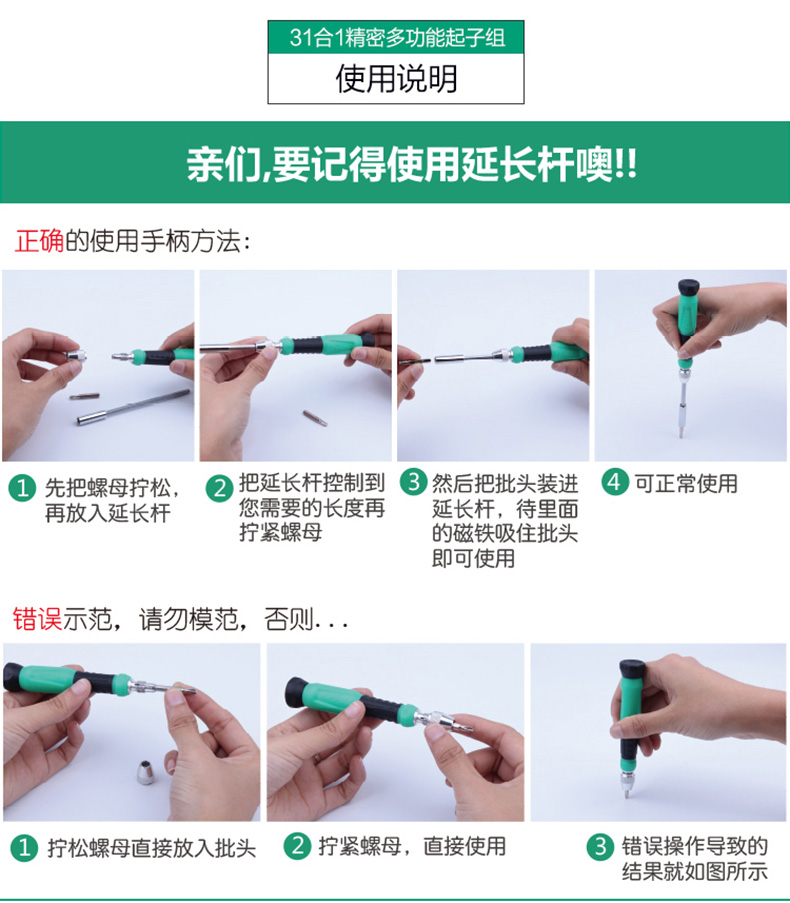 31合1精密多功能起子组

使用说明

亲们,要记得使用延长杆噢!!

正确的使用手柄方法:

1 先把螺母拧松,再放入延长杆

2 把延长杆控制到您需要的长度再拧紧螺母

3 然后把批头装进延长杆,待里面的磁铁吸住批头即可使用

4 可正常使用

错误示范,请勿模范,否则...

1 拧松螺母直接放入批头

2 拧紧螺母,直接使用

3 错误操作导致的结果就如图所示