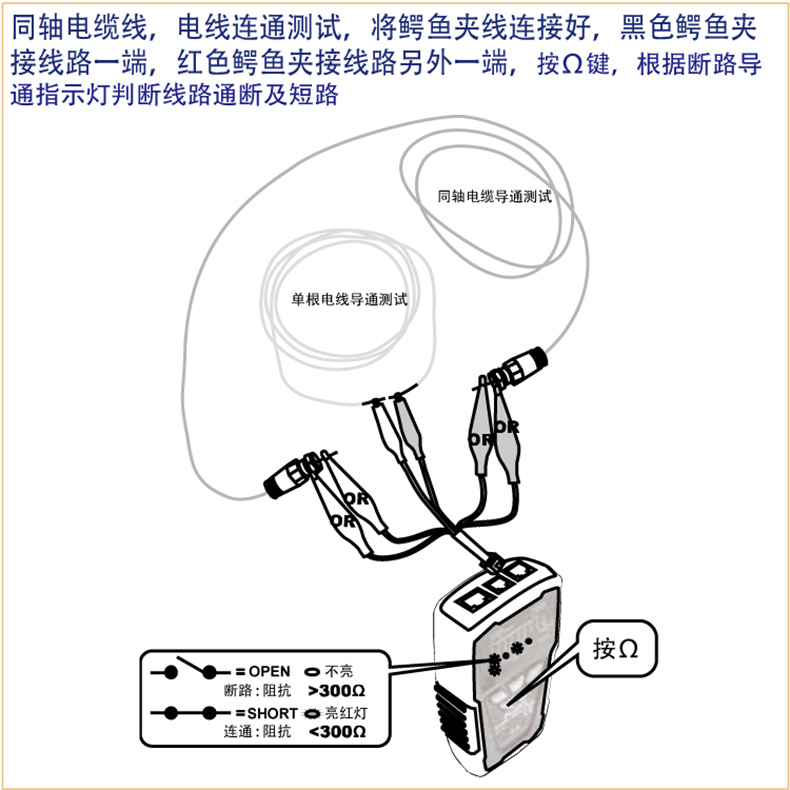 同轴电缆线，电线连通测试，将鳄鱼夹线连接好，黑色鳄鱼夹接线路一端，红色鳄鱼夹接线路另外一端，按Ω键，根据断路导通指示灯判断线路通断及短路

同轴电缆导通测试

单根电线导通测试

OR

OR

OR

OR

按Ω

= OPEN 不亮
断路：阻抗 >300Ω

= SHORT 亮红灯
连通：阻抗 <300Ω