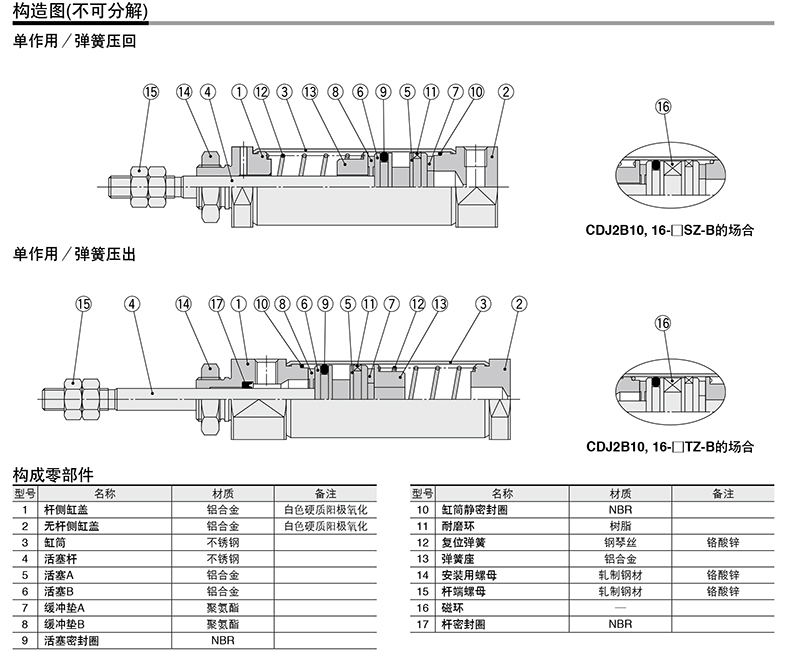 构造图(不可分解)

单作用／弹簧压回

⑮ ⑭ ④ ① ⑫ ③ ⑬ ⑧ ⑥ ⑨ ⑤ ⑪ ⑦ ⑩ ②

⑯

CDJ2B10, 16-□SZ-B的场合

单作用／弹簧压出

⑮ ④ ⑭ ⑰ ① ⑩ ⑧ ⑥ ⑨ ⑤ ⑪ ⑦ ⑫ ⑬ ③ ②

⑯

CDJ2B10, 16-□TZ-B的场合

构成零部件

| 型号 | 名称 | 材质 | 备注 |
|---|---|---|---|
| 1 | 杆侧缸盖 | 铝合金 | 白色硬质阳极氧化 |
| 2 | 无杆侧缸盖 | 铝合金 | 白色硬质阳极氧化 |
| 3 | 缸筒 | 不锈钢 | |
| 4 | 活塞杆 | 不锈钢 | |
| 5 | 活塞A | 铝合金 | |
| 6 | 活塞B | 铝合金 | |
| 7 | 缓冲垫A | 聚氨酯 | |
| 8 | 缓冲垫B | 聚氨酯 | |
| 9 | 活塞密封圈 | NBR | |

| 型号 | 名称 | 材质 | 备注 |
|---|---|---|---|
| 10 | 缸筒静密封圈 | NBR | |
| 11 | 耐磨环 | 树脂 | |
| 12 | 复位弹簧 | 钢琴丝 | 铬酸锌 |
| 13 | 弹簧座 | 铝合金 | |
| 14 | 安装用螺母 | 轧制钢材 | 铬酸锌 |
| 15 | 杆端螺母 | 轧制钢材 | 铬酸锌 |
| 16 | 磁环 | — | |
| 17 | 杆密封圈 | NBR | |