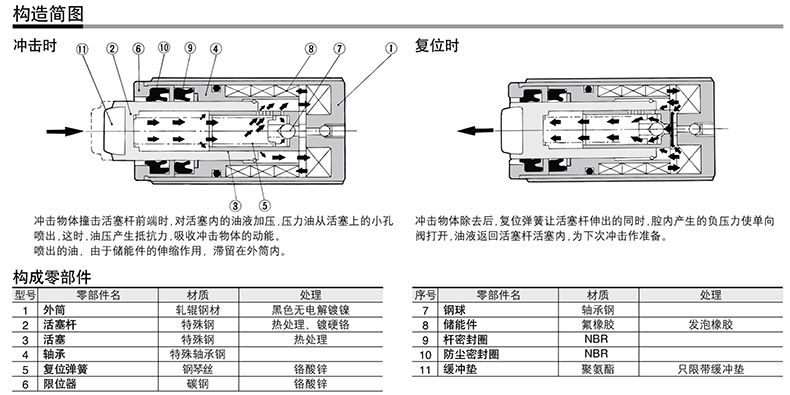 构造简图

冲击时

⑪ ② ⑥ ⑩ ⑨ ④ ⑧ ⑦ ①

③ ⑤

冲击物体撞击活塞杆前端时，对活塞内的油液加压，压力油从活塞上的小孔喷出，这时，油压产生抵抗力，吸收冲击物体的动能。
喷出的油，由于储能件的伸缩作用，滞留在外筒内。

复位时

冲击物体除去后，复位弹簧让活塞杆伸出的同时，腔内产生的负压力使单向阀打开，油液返回活塞杆活塞内，为下次冲击作准备。

构成零部件

| 型号 | 零部件名 | 材质 | 处理 |
|---|---|---|---|
| 1 | 外筒 | 轧辊钢材 | 黑色无电解镀镍 |
| 2 | 活塞杆 | 特殊钢 | 热处理、镀硬铬 |
| 3 | 活塞 | 特殊钢 | 热处理 |
| 4 | 轴承 | 特殊轴承钢 | |
| 5 | 复位弹簧 | 钢琴丝 | 铬酸锌 |
| 6 | 限位器 | 碳钢 | 铬酸锌 |

| 序号 | 零部件名 | 材质 | 处理 |
|---|---|---|---|
| 7 | 钢球 | 轴承钢 | |
| 8 | 储能件 | 氯橡胶 | 发泡橡胶 |
| 9 | 杆密封圈 | NBR | |
| 10 | 防尘密封圈 | NBR | |
| 11 | 缓冲垫 | 聚氨酯 | 只限带缓冲垫 |