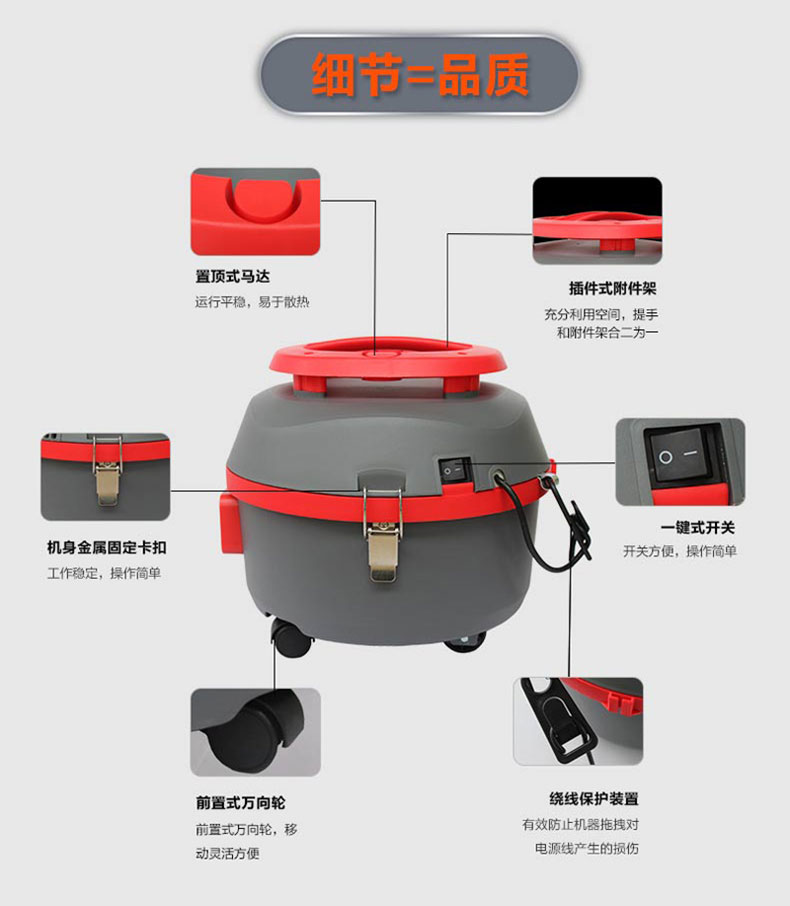 细节=品质

置顶式马达
运行平稳，易于散热

插件式附件架
充分利用空间，提手和附件架合二为一

机身金属固定卡扣
工作稳定，操作简单

一键式开关
开关方便，操作简单

前置式万向轮
前置式万向轮，移动灵活方便

绕线保护装置
有效防止机器拖拽对电源线产生的损伤