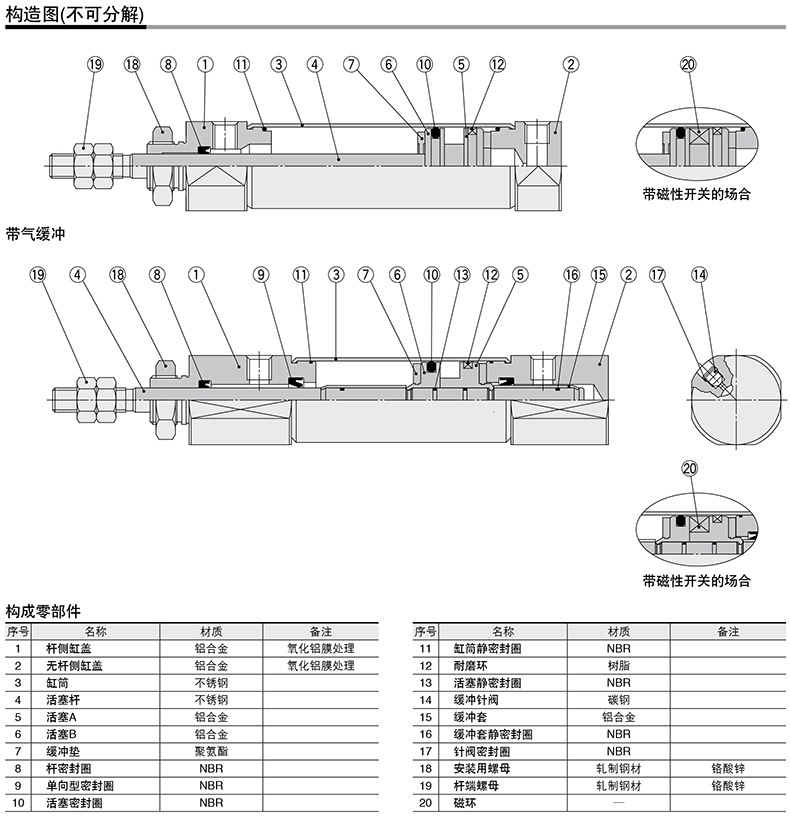 构造图(不可分解)

⑲ ⑱ ⑧ ① ⑪ ③ ④ ⑦ ⑥ ⑩ ⑤ ⑫ ②

⑳

带磁性开关的场合

带气缓冲

⑲ ④ ⑱ ⑧ ① ⑨ ⑪ ③ ⑦ ⑥ ⑩ ⑬ ⑫ ⑤ ⑯ ⑮ ② ⑰ ⑭

⑳

带磁性开关的场合

构成零部件

| 序号 | 名称 | 材质 | 备注 |
|---|---|---|---|
| 1 | 杆侧缸盖 | 铝合金 | 氧化铝膜处理 |
| 2 | 无杆侧缸盖 | 铝合金 | 氧化铝膜处理 |
| 3 | 缸筒 | 不锈钢 | |
| 4 | 活塞杆 | 不锈钢 | |
| 5 | 活塞A | 铝合金 | |
| 6 | 活塞B | 铝合金 | |
| 7 | 缓冲垫 | 聚氨酯 | |
| 8 | 杆密封圈 | NBR | |
| 9 | 单向型密封圈 | NBR | |
| 10 | 活塞密封圈 | NBR | |

| 序号 | 名称 | 材质 | 备注 |
|---|---|---|---|
| 11 | 缸筒静密封圈 | NBR | |
| 12 | 耐磨环 | 树脂 | |
| 13 | 活塞静密封圈 | NBR | |
| 14 | 缓冲针阀 | 碳钢 | |
| 15 | 缓冲套 | 铝合金 | |
| 16 | 缓冲套静密封圈 | NBR | |
| 17 | 针阀密封圈 | NBR | |
| 18 | 安装用螺母 | 轧制钢材 | 铬酸锌 |
| 19 | 杆端螺母 | 轧制钢材 | 铬酸锌 |
| 20 | 磁环 | — | |