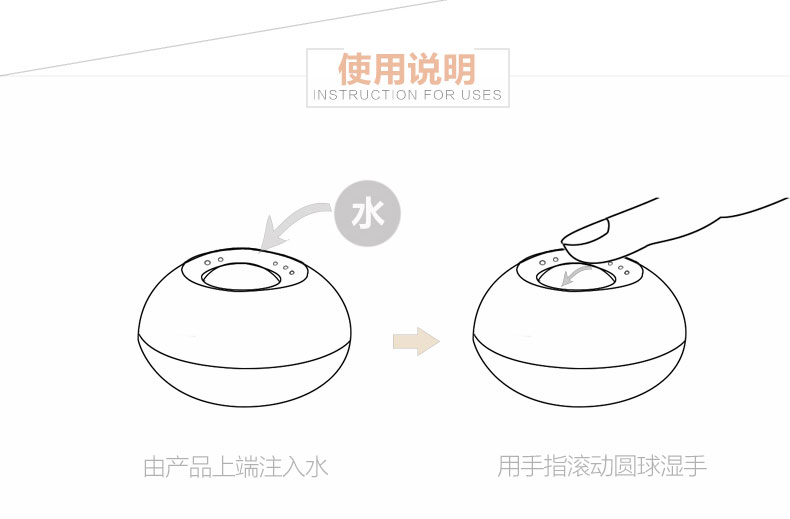 使用说明
INSTRUCTION FOR USES

水

由产品上端注入水

用手指滚动圆球湿手