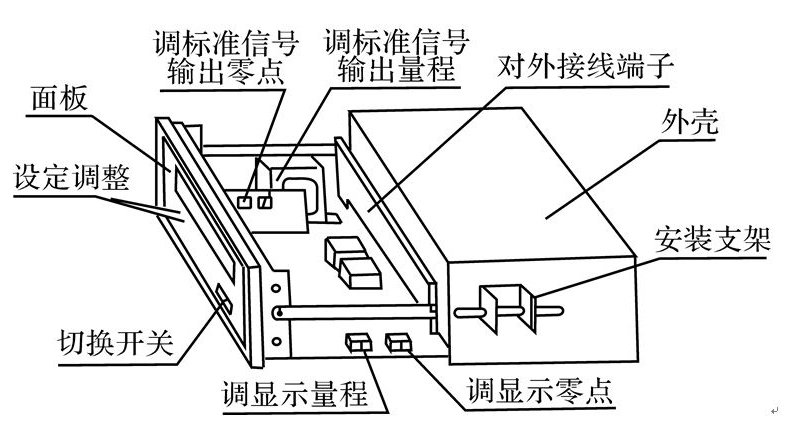 调标准信号
输出零点

调标准信号
输出量程

对外接线端子

面板

外壳

设定调整

安装支架

切换开关

调显示量程

调显示零点