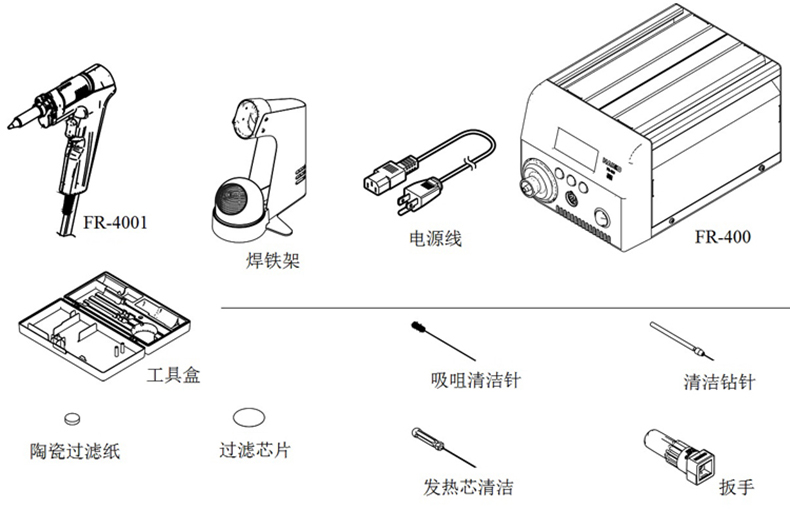 FR-4001

焊铁架

电源线

FR-400

工具盒

吸咀清洁针

清洁钻针

陶瓷过滤纸

过滤芯片

发热芯清洁

扳手