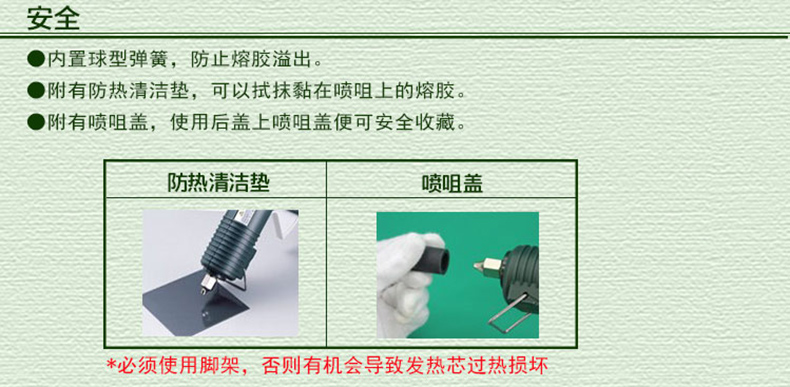 安全

●内置球型弹簧，防止熔胶溢出。

●附有防热清洁垫，可以拭抹黏在喷咀上的熔胶。

●附有喷咀盖，使用后盖上喷咀盖便可安全收藏。

| 防热清洁垫 | 喷咀盖 |
|---|---|
| | |

*必须使用脚架，否则有机会导致发热芯过热损坏