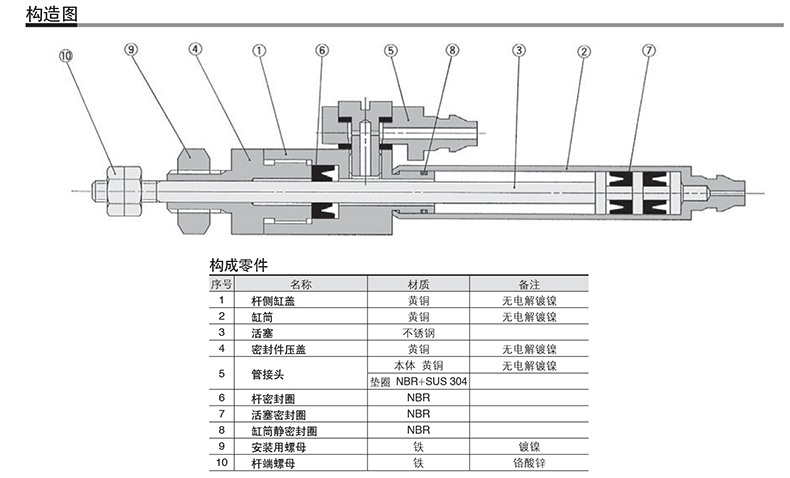 构造图

⑩ ⑨ ④ ① ⑥ ⑤ ⑧ ③ ② ⑦

构成零件

| 序号 | 名称 | 材质 | 备注 |
|---|---|---|---|
| 1 | 杆侧缸盖 | 黄铜 | 无电解镀镍 |
| 2 | 缸筒 | 黄铜 | 无电解镀镍 |
| 3 | 活塞 | 不锈钢 | |
| 4 | 密封件压盖 | 黄铜 | 无电解镀镍 |
| 5 | 管接头 | 本体 黄铜 | 无电解镀镍 |
| | | 垫圈 NBR+SUS 304 | |
| 6 | 杆密封圈 | NBR | |
| 7 | 活塞密封圈 | NBR | |
| 8 | 缸筒静密封圈 | NBR | |
| 9 | 安装用螺母 | 铁 | 镀镍 |
| 10 | 杆端螺母 | 铁 | 铬酸锌 |