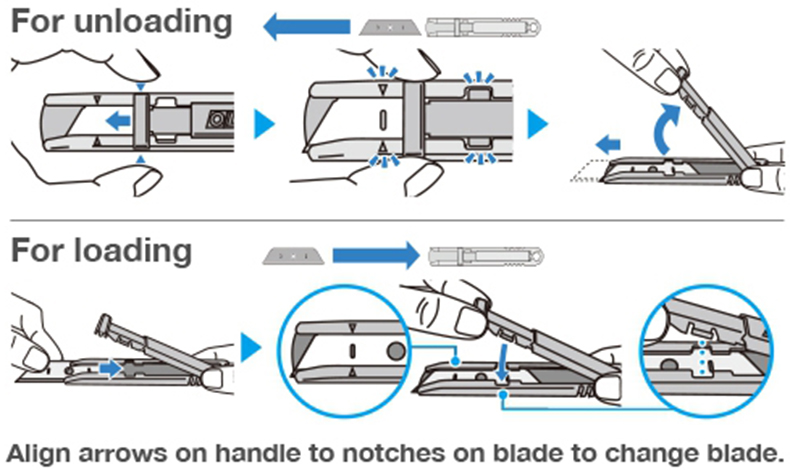 For unloading

For loading

Align arrows on handle to notches on blade to change blade.