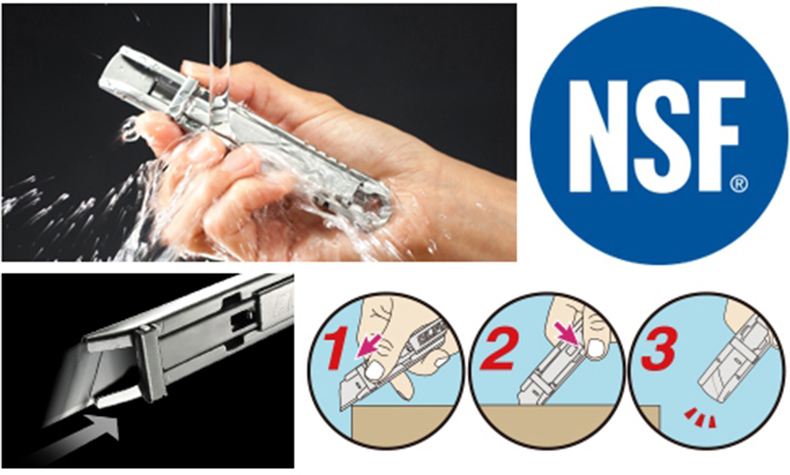 NSF®

1

2

3