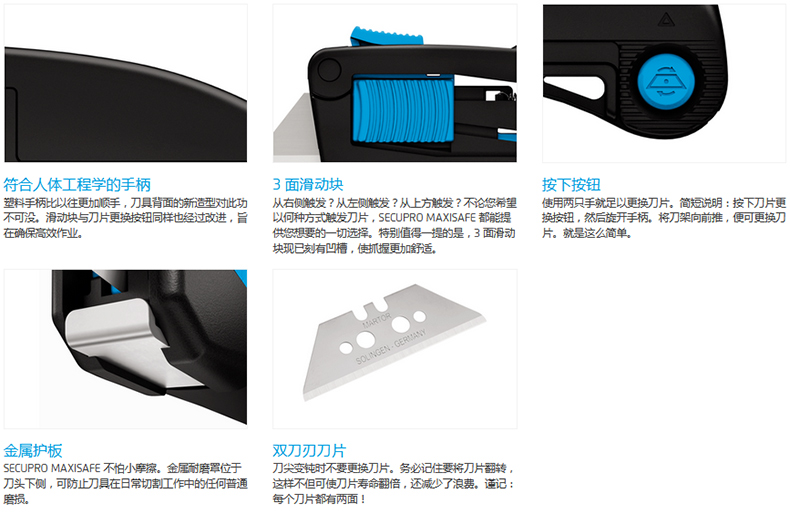 符合人体工程学的手柄
塑料手柄比以往更加顺手，刀具背面的新造型对此功不可没。滑动块与刀片更换按钮同样也经过改进，旨在确保高效作业。

3 面滑动块
从右侧触发？从左侧触发？从上方触发？不论您希望以何种方式触发刀片，SECUPRO MAXISAFE 都能提供您想要的一切选择。特别值得一提的是，3 面滑动块现已刻有凹槽，使抓握更加舒适。

按下按钮
使用两只手就足以更换刀片。简短说明：按下刀片更换按钮，然后旋开手柄。将刀架向前推，便可更换刀片。就是这么简单。

金属护板
SECUPRO MAXISAFE 不怕小摩擦。金属耐磨罩位于刀头下侧，可防止刀具在日常切割工作中的任何普通磨损。

MARTOR
SOLINGEN - GERMANY

双刀刃刀片
刀尖变钝时不要更换刀片。务必记住要将刀片翻转，这样不但可使刀片寿命翻倍，还减少了浪费。谨记：每个刀片都有两面！