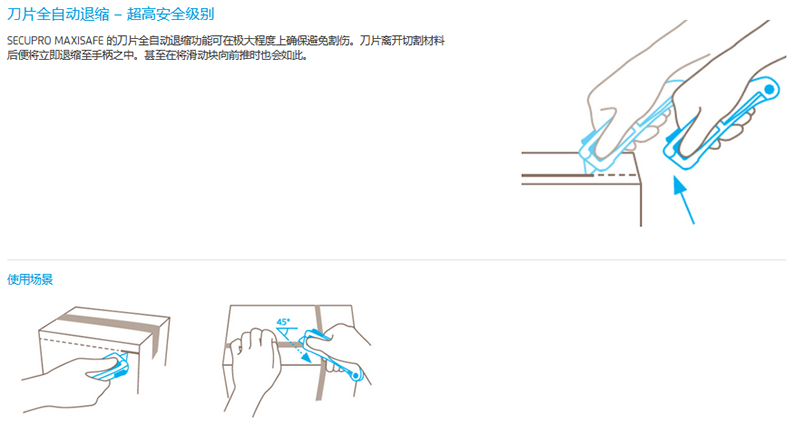 刀片全自动退缩 – 超高安全级别

SECUPRO MAXISAFE 的刀片全自动退缩功能可在极大程度上确保避免割伤。刀片离开切割材料后便将立即退缩至手柄之中。甚至在将滑动块向前推时也会如此。

使用场景

45°