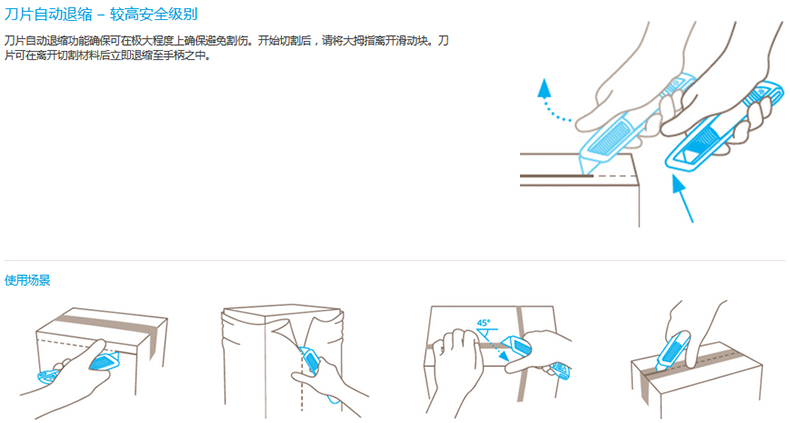 刀片自动退缩 – 较高安全级别

刀片自动退缩功能确保可在极大程度上确保避免割伤。开始切割后，请将大拇指离开滑动块。刀片可在离开切割材料后立即退缩至手柄之中。

使用场景

45°